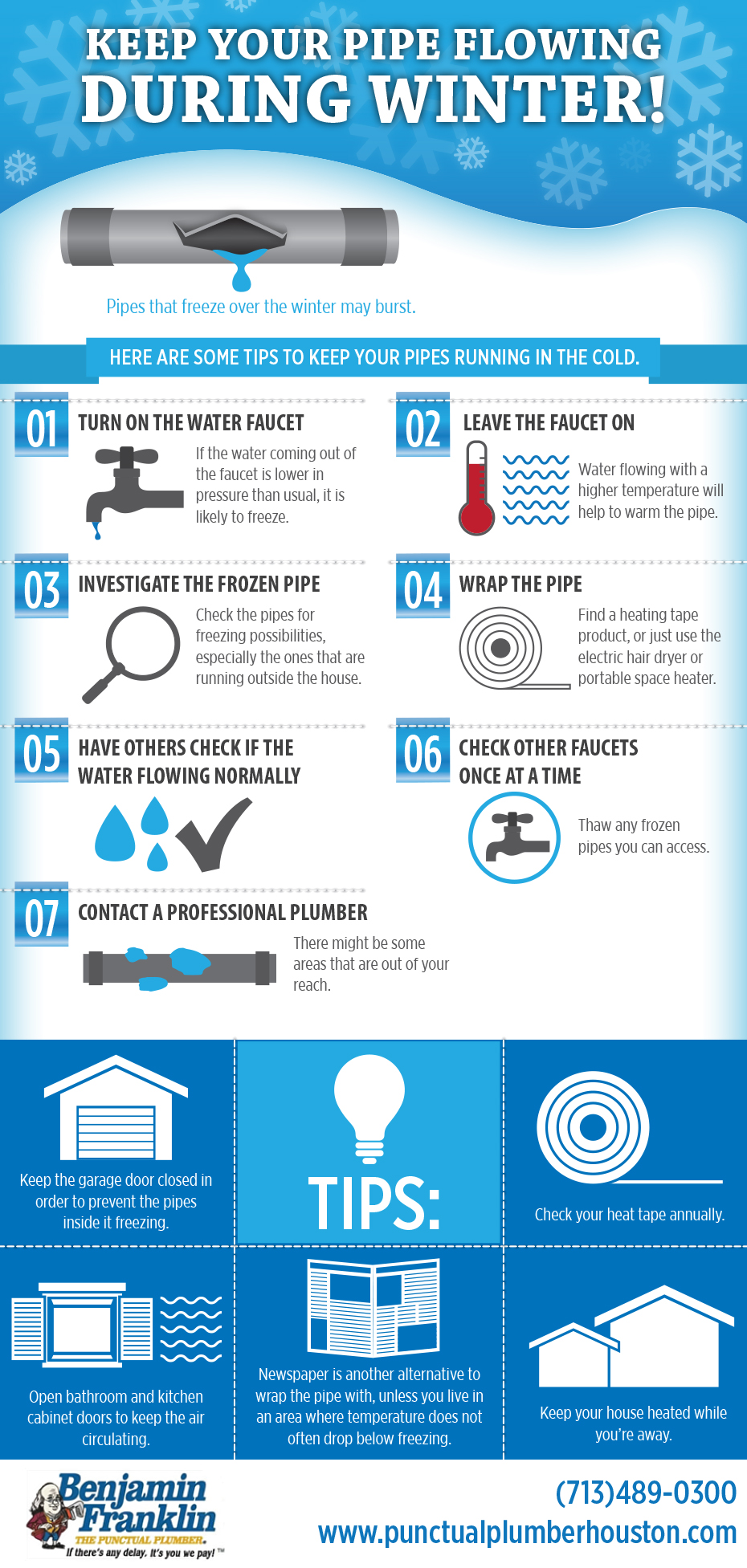 KEEP YOUR PIPE FLOWING
DURING WINTER!

Pipes that freeze over the winter may burst.

HERE ARE SOME TIPS TO KEEP YOUR PIPES RUNNING IN THE COLD.

01 TURN ON THE WATER FAUCET

If the water coming out of the faucet is lower in pressure than usual, it is likely to freeze.

02 LEAVE THE FAUCET ON

Water flowing with a higher temperature will help to warm the pipe.

03 INVESTIGATE THE FROZEN PIPE

Check the pipes for freezing possibilities, especially the ones that are running outside the house.

04 WRAP THE PIPE

Find a heating tape product, or just use the electric hair dryer or portable space heater.

05 HAVE OTHERS CHECK IF THE WATER FLOWING NORMALLY

06 CHECK OTHER FAUCETS ONCE AT A TIME

Thaw any frozen pipes you can access.

07 CONTACT A PROFESSIONAL PLUMBER

There might be some areas that are out of your reach.

Keep the garage door closed in order to prevent the pipes inside it freezing.

TIPS:

Check your heat tape annually.

Open bathroom and kitchen cabinet doors to keep the air circulating.

Newspaper is another alternative to wrap the pipe with, unless you live in an area where temperature does not often drop below freezing.

Keep your house heated while you're away.

Benjamin Franklin
THE PUNCTUAL PLUMBER.
If there's any delay, It's you we pay! ™

(713)489-0300
www.punctualplumberhouston.com